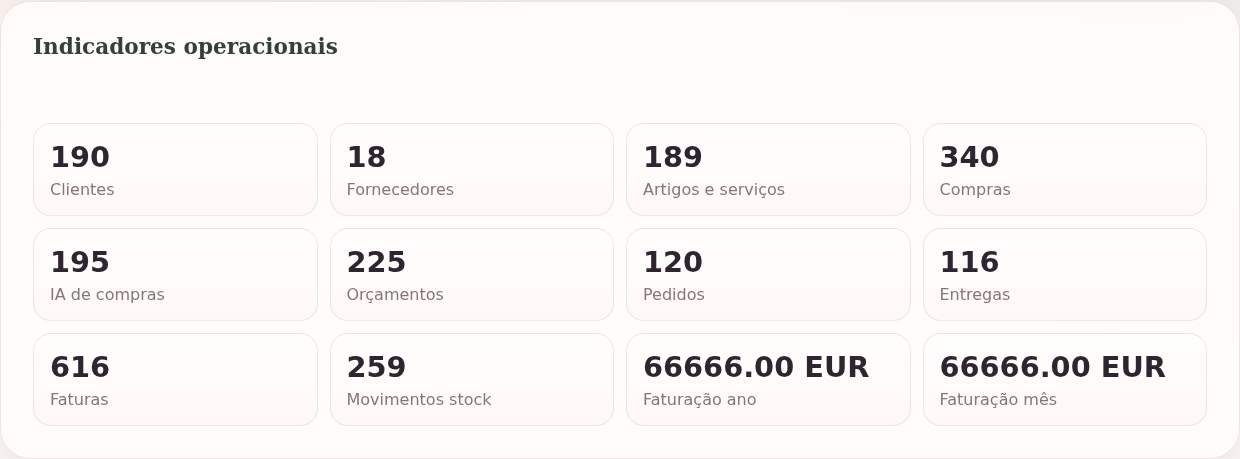 Indicadores operacionais

190
Clientes

18
Fornecedores

189
Artigos e serviços

340
Compras

195
IA de compras

225
Orçamentos

120
Pedidos

116
Entregas

616
Faturas

259
Movimentos stock

66666.00 EUR
Faturação ano

66666.00 EUR
Faturação mês